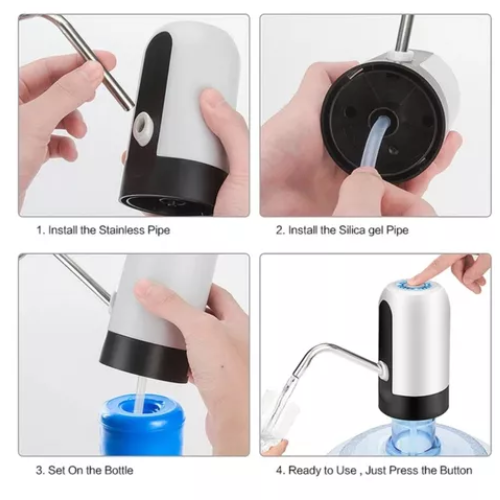 1. Install the Stainless Pipe

2. Install the Silica gel Pipe

3. Set On the Bottle

4. Ready to Use , Just Press the Button